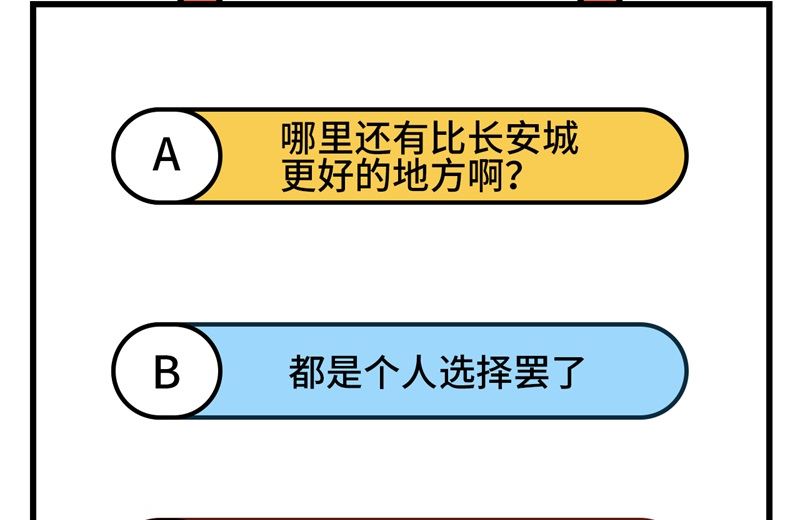 A
哪里还有比长安城更好的地方啊?

B
都是个人选择罢了