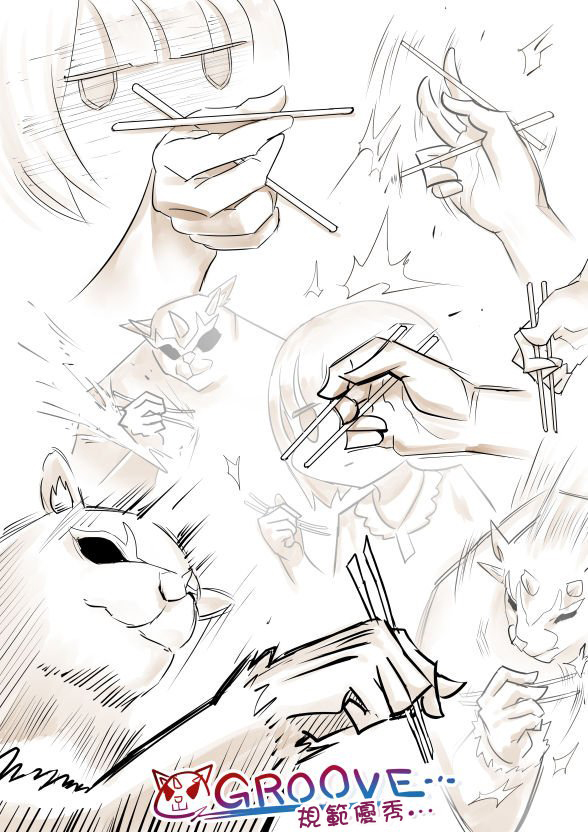 GROOVE…
規範優秀…