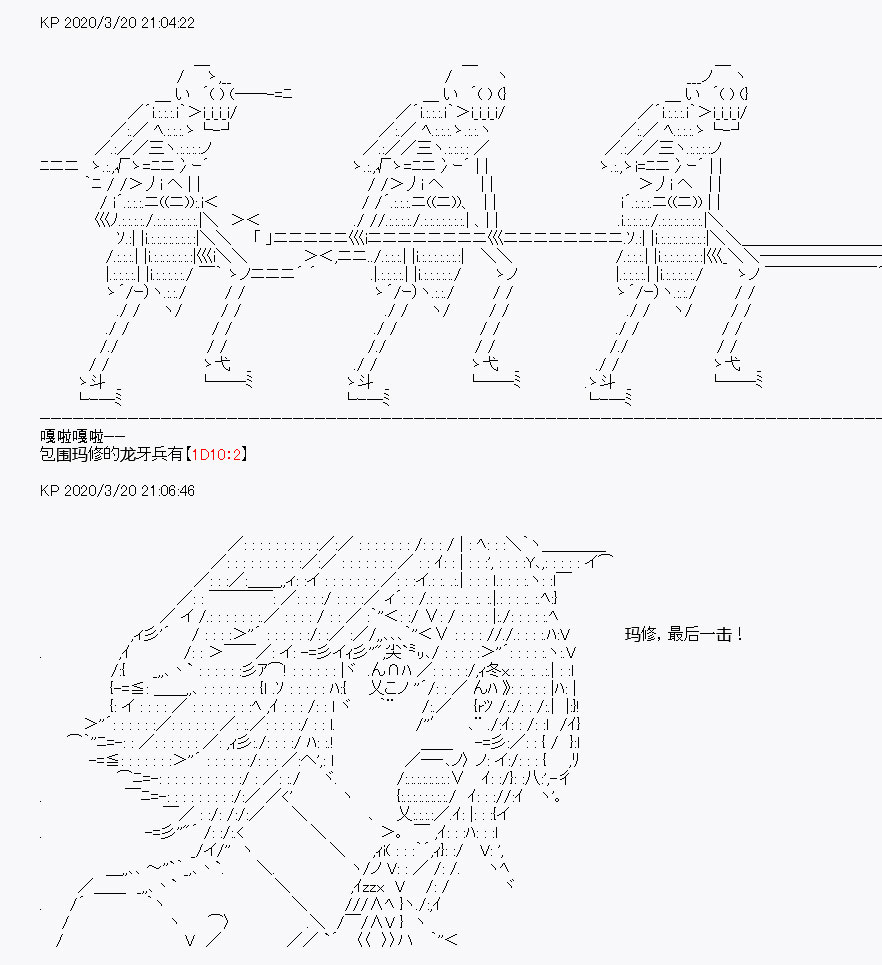 KP 2020/3/20 21:04:22

嘎啦嘎啦——
包围玛修的龙牙兵有【1D10:2】

KP 2020/3/20 21:06:46

玛修，最后一击！