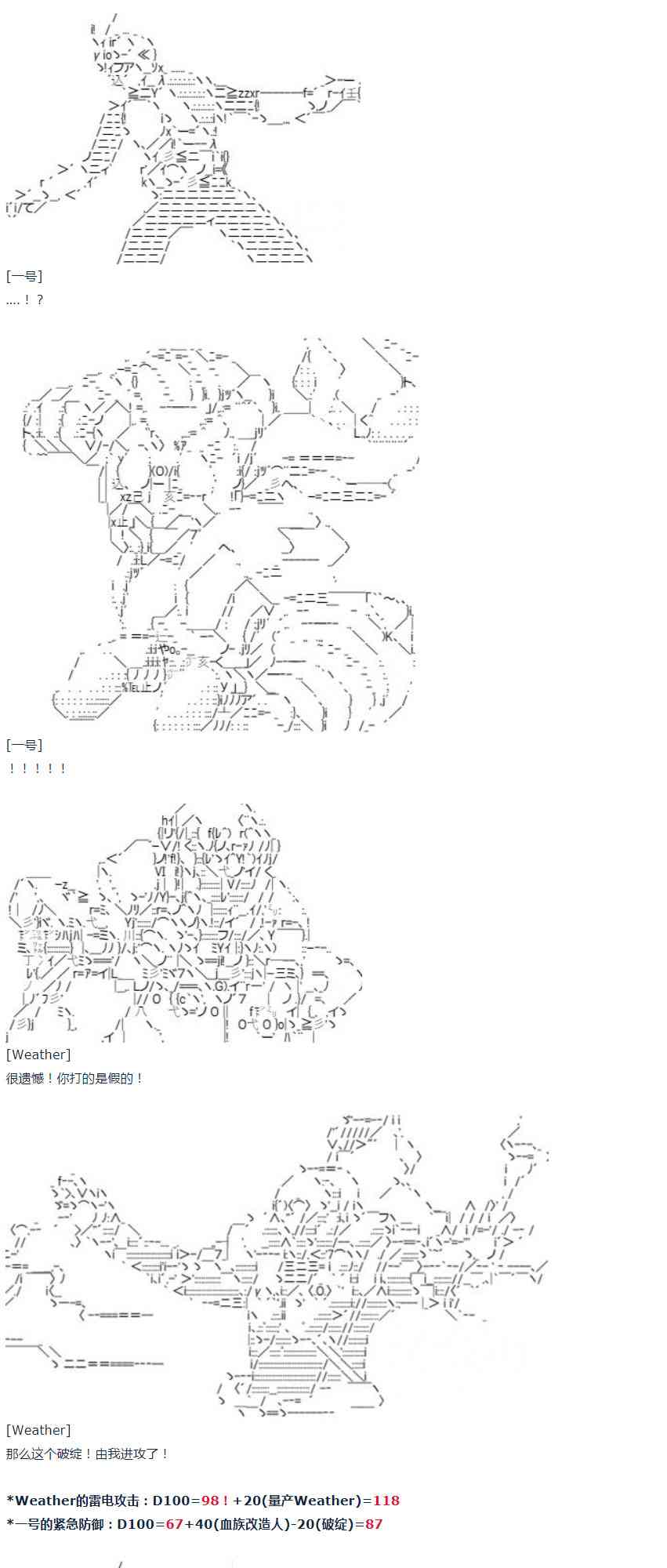 [一号]
....！？

[一号]
！！！！！

[Weather]
很遗憾！你打的是假的！

[Weather]
那么这个破绽！由我进攻了！

*Weather的雷电攻击：D100=98！+20(量产Weather)=118
*一号的紧急防御：D100=67+40(血族改造人)-20(破绽)=87