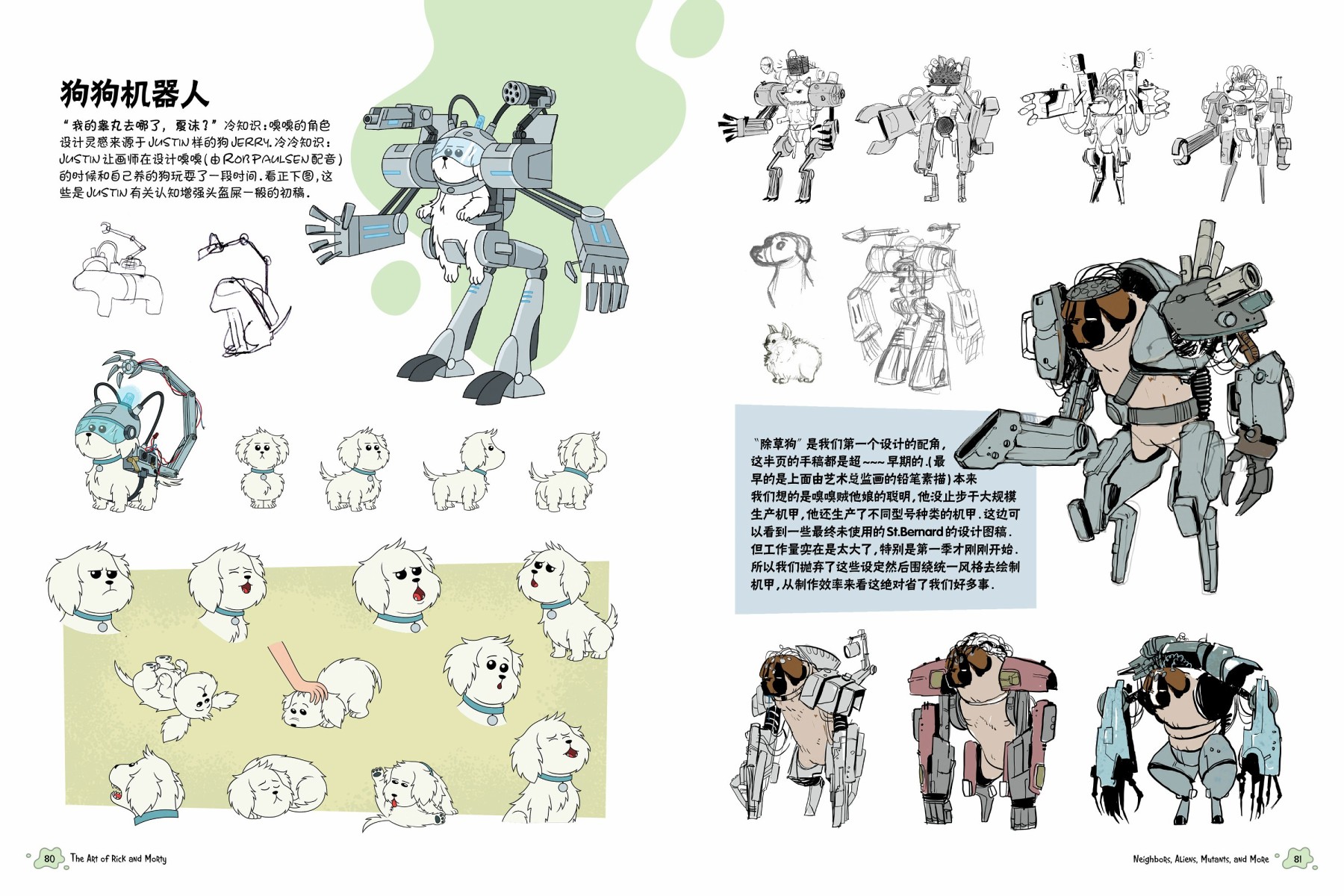 狗狗机器人

“我的睾丸去哪了，夏沫？”冷知识：嗅嗅的角色设计灵感来源于JUSTIN样的狗JERRY.冷冷知识：JUSTIN让画师在设计嗅嗅(由ROB PAULSEN配音)的时候和自己养的狗玩耍了一段时间.看正下图,这些是JUSTIN有关认知增强头盔屎一般的初稿.

“除草狗”是我们第一个设计的配角,这半页的手稿都是超~~~早期的.(最早的是上面由艺术总监画的铅笔素描)本来我们想的是嗅嗅贼他娘的聪明,他没止步于大规模生产机甲,他还生产了不同型号种类的机甲.这边可以看到一些最终未使用的St.Bernard的设计图稿.但工作量实在是太大了,特别是第一季才刚刚开始.所以我们抛弃了这些设定然后围绕统一风格去绘制机甲,从制作效率来看这绝对省了我们好多事.

80 The Art of Rick and Morty

Neighbors, Aliens, Mutants, and More 81