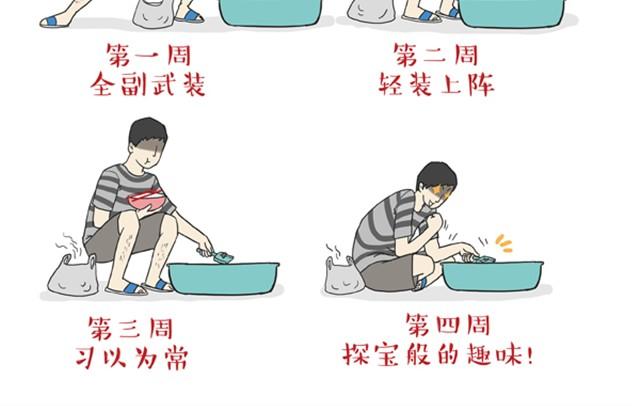 第一周
全副武装

第二周
轻装上阵

第三周
习以为常

第四周
探宝般的趣味!