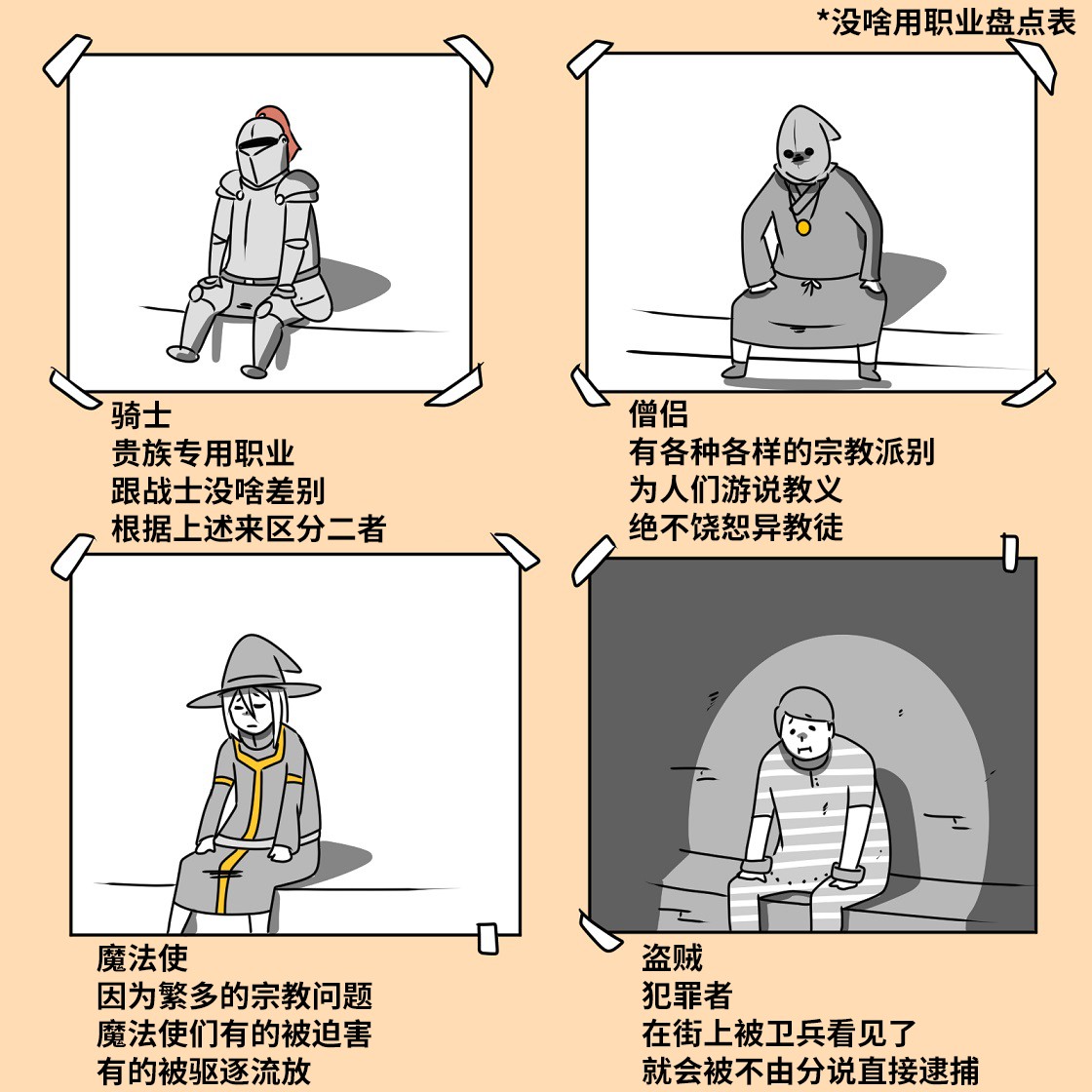 *没啥用职业盘点表

骑士
贵族专用职业
跟战士没啥差别
根据上述来区分二者

僧侣
有各种各样的宗教派别
为人们游说教义
绝不饶恕异教徒

魔法使
因为繁多的宗教问题
魔法使们有的被迫害
有的被驱逐流放

盗贼
犯罪者
在街上被卫兵看见了
就会被不由分说直接逮捕