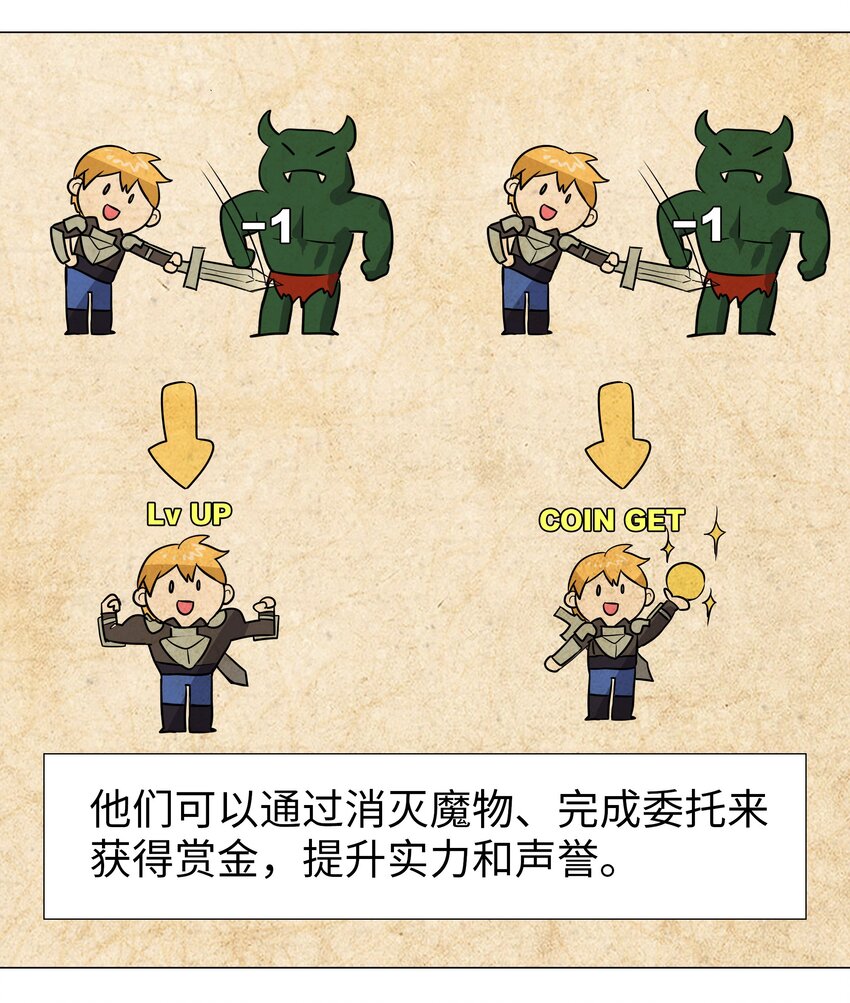 -1

-1

Lv UP

COIN GET

他们可以通过消灭魔物、完成委托来获得赏金，提升实力和声誉。