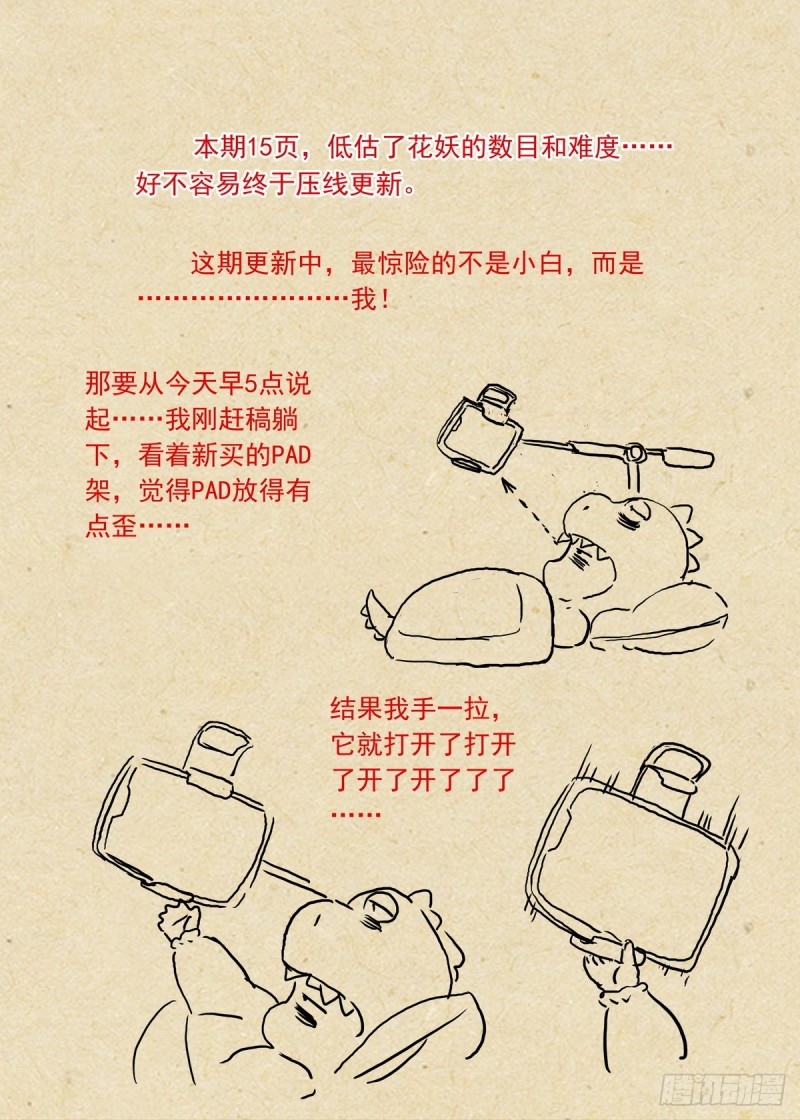 本期15页，低估了花妖的数目和难度……好不容易终于压线更新。

这期更新中，最惊险的不是小白，而是……………………我！

那要从今天早5点说起……我刚赶稿躺下，看着新买的PAD架，觉得PAD放得有点歪……

结果我手一拉，它就打开了打开了开了开了了了……

腾讯动漫