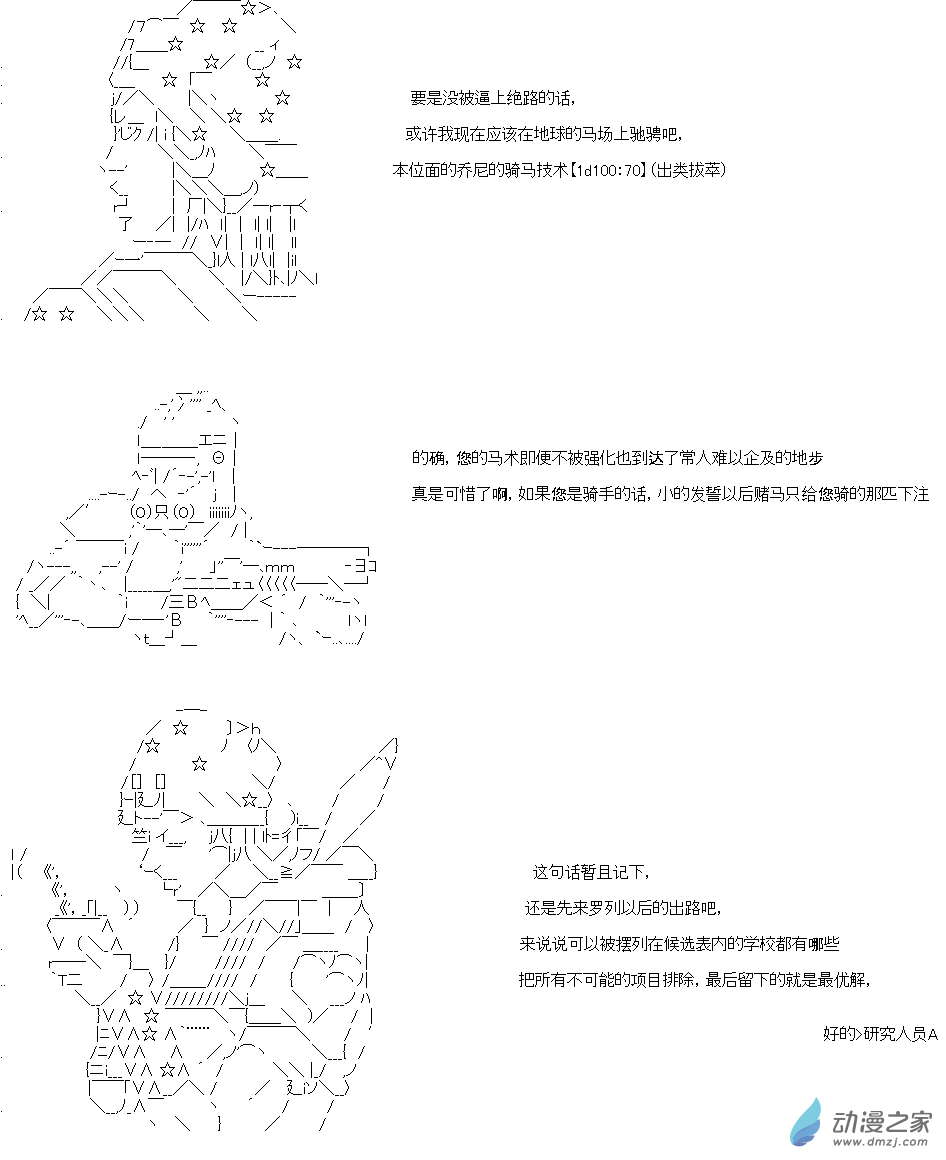 要是没被逼上绝路的话，

或许我现在应该在地球的马场上驰骋吧，

本位面的乔尼的骑马技术【1d100:70】(出类拔萃)

的确，您的马术即便不被强化也到达了常人难以企及的地步

真是可惜了啊，如果您是骑手的话，小的发誓以后赌马只给您骑的那匹下注

这句话暂且记下，

还是先来罗列以后的出路吧，

来说说可以被摆列在候选表内的学校都有哪些

把所有不可能的项目排除，最后留下的就是最优解，

好的>研究人员A

动漫之家
www.dmzj.com