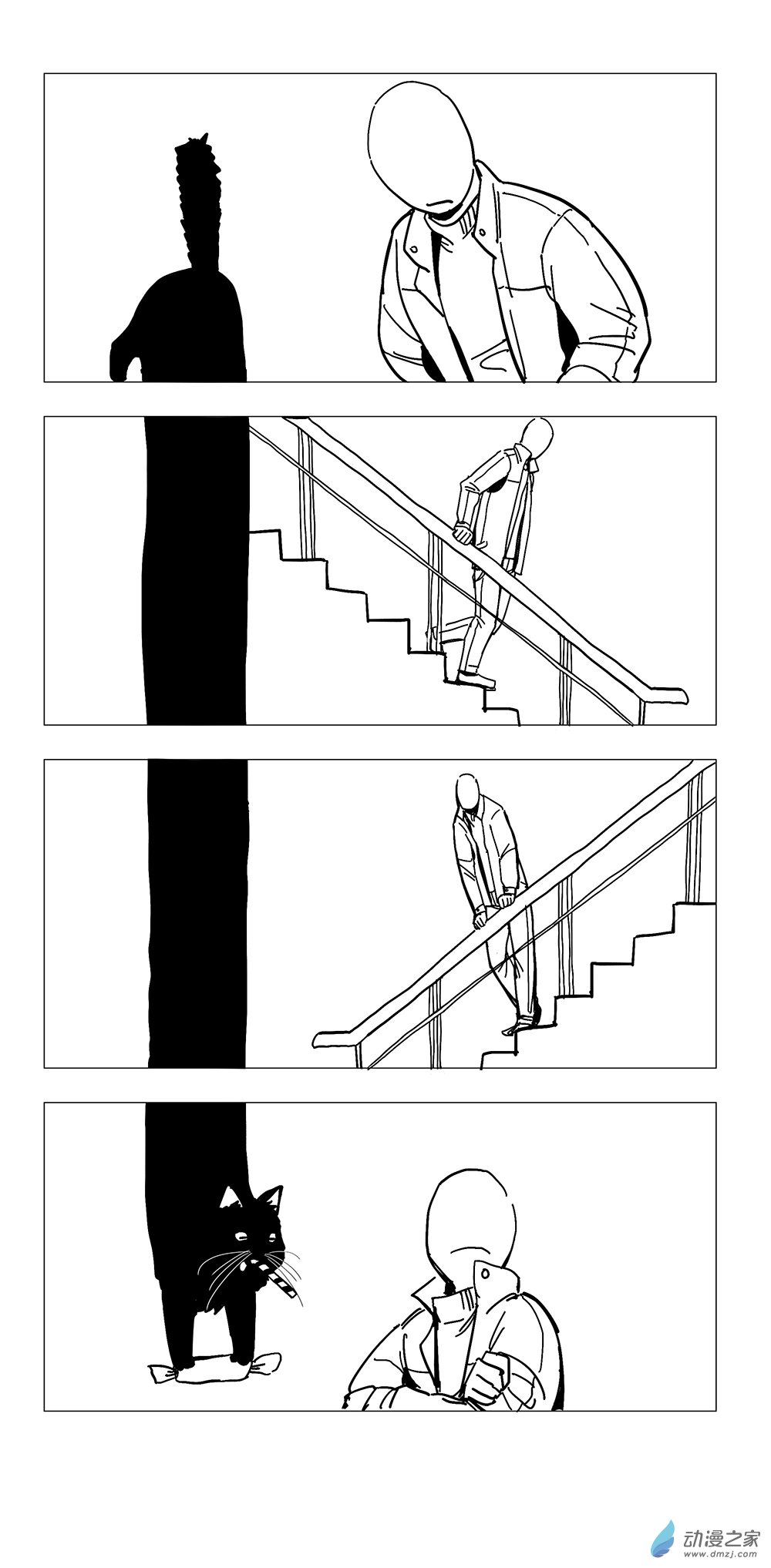 动漫之家
www.dmzj.com