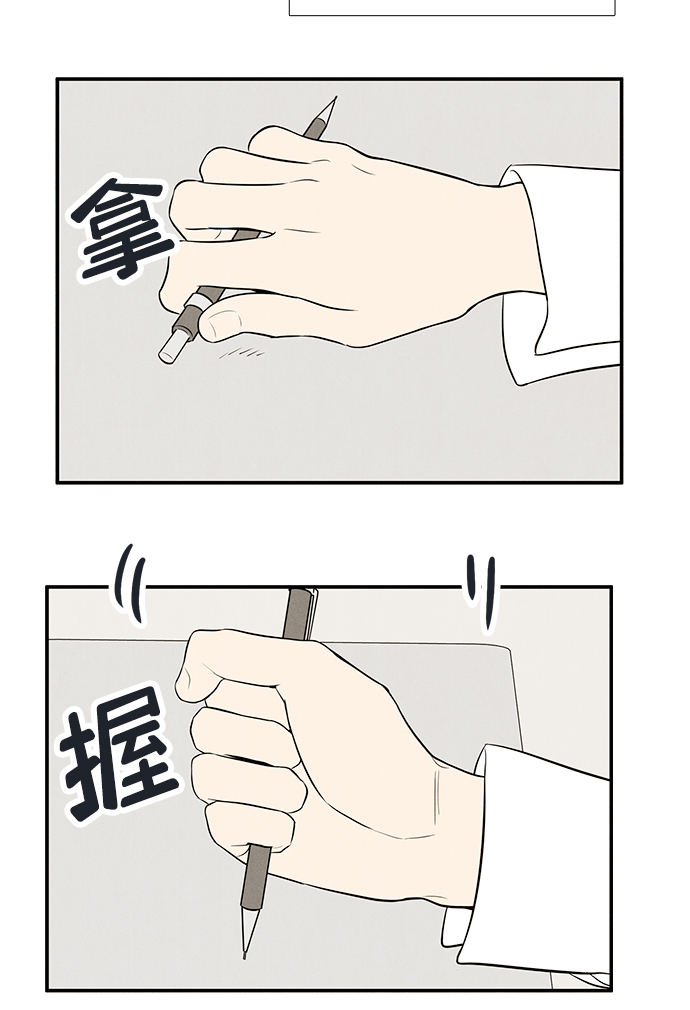 拿

握