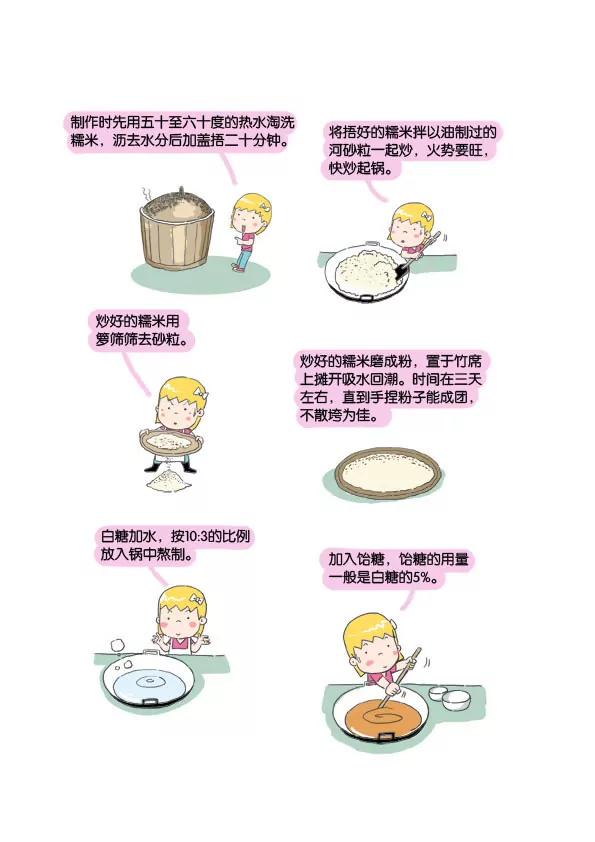 制作时先用五十至六十度的热水淘洗糯米，沥去水分后加盖捂二十分钟。

将捂好的糯米拌以油制过的河砂粒一起炒，火势要旺，快炒起锅。

炒好的糯米用箩筛筛去砂粒。

炒好的糯米磨成粉，置于竹席上摊开吸水回潮。时间在三天左右，直到手捏粉子能成团，不散垮为佳。

白糖加水，按10:3的比例放入锅中熬制。

加入饴糖，饴糖的用量一般是白糖的5%。