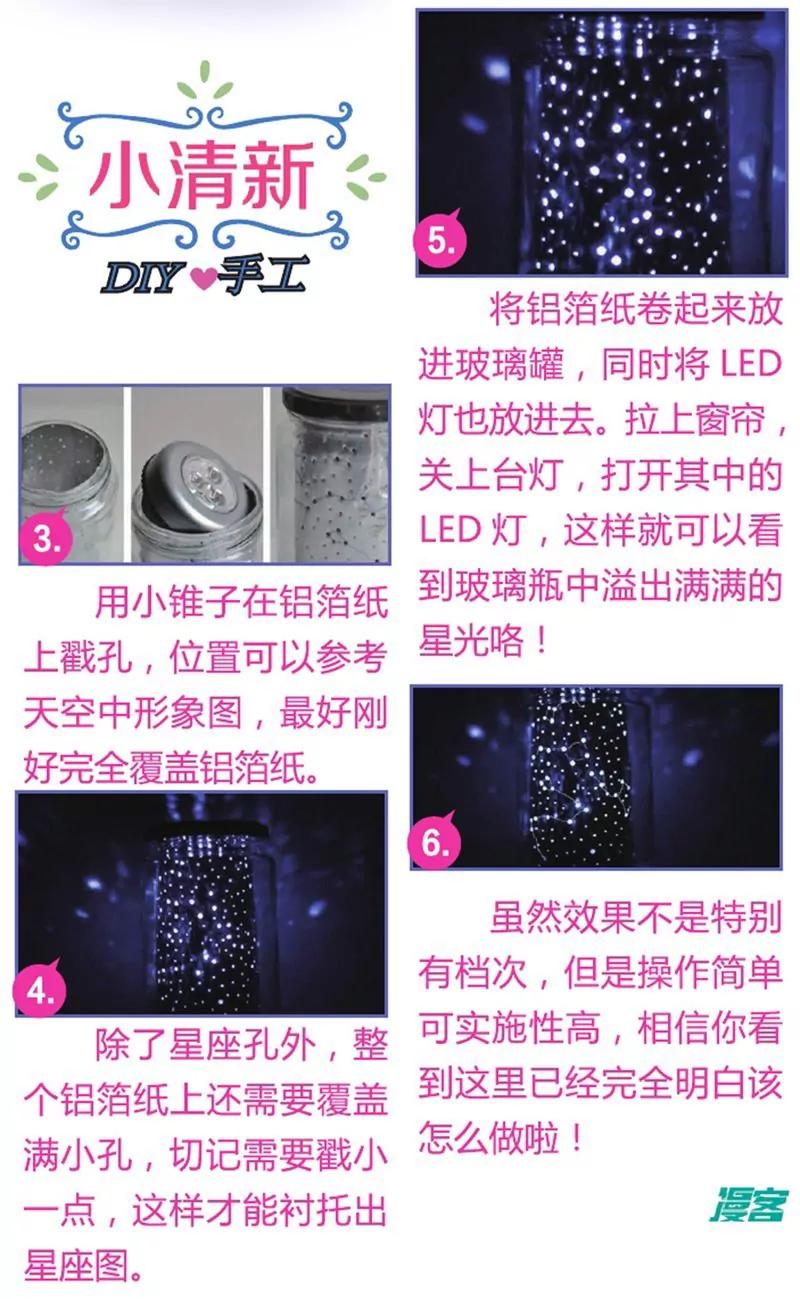 小清新

DIY♥手工

3.

用小锥子在铝箔纸上戳孔，位置可以参考天空中形象图，最好刚好完全覆盖铝箔纸。

4.

除了星座孔外，整个铝箔纸上还需要覆盖满小孔，切记需要戳小一点，这样才能衬托出星座图。

5.

将铝箔纸卷起来放进玻璃罐，同时将 LED 灯也放进去。拉上窗帘，关上台灯，打开其中的 LED 灯，这样就可以看到玻璃瓶中溢出满满的星光咯！

6.

虽然效果不是特别有档次，但是操作简单可实施性高，相信你看到这里已经完全明白该怎么做啦！

漫客