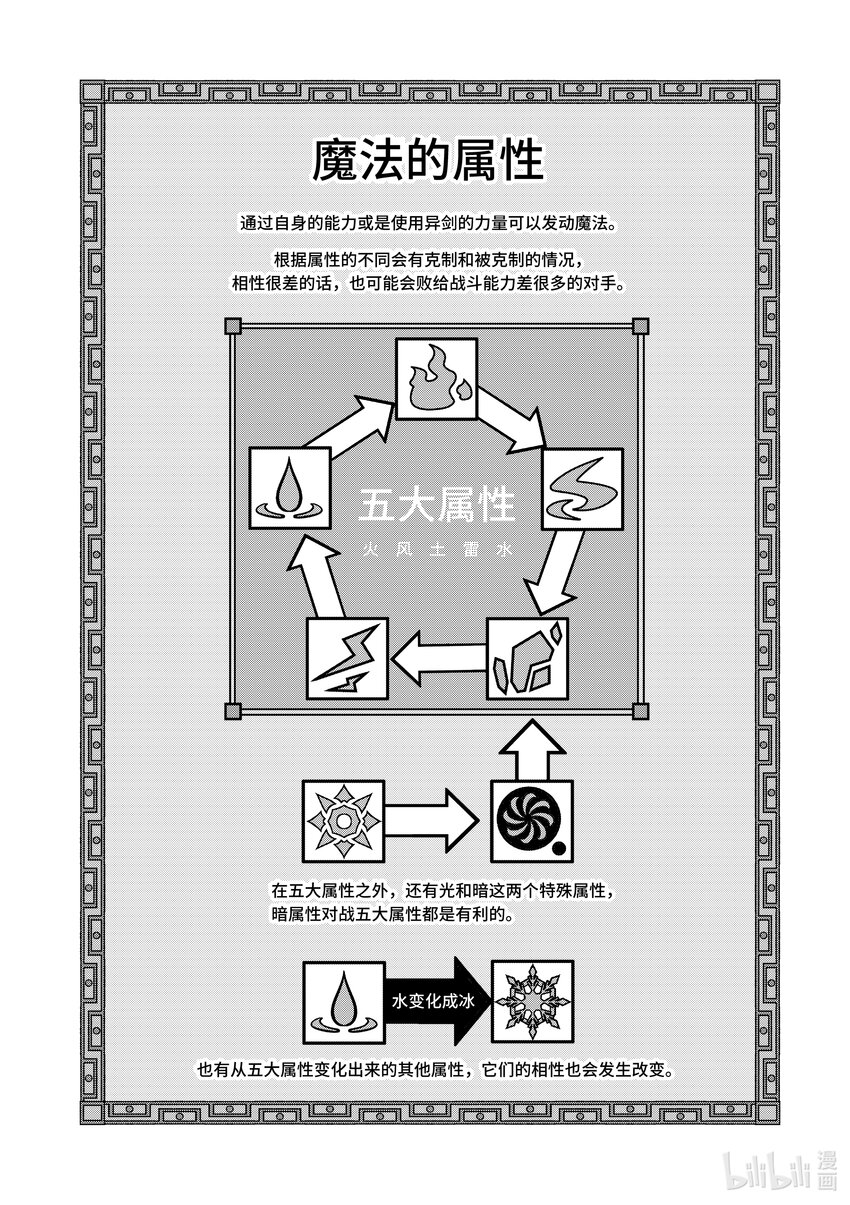 魔法的属性

通过自身的能力或是使用异剑的力量可以发动魔法。

根据属性的不同会有克制和被克制的情况，相性很差的话，也可能会败给战斗能力差很多的对手。

五大属性
火 风 土 雷 水

在五大属性之外，还有光和暗这两个特殊属性，暗属性对战五大属性都是有利的。

水变化成冰

也有从五大属性变化出来的其他属性，它们的相性也会发生改变。

bilibili 漫画