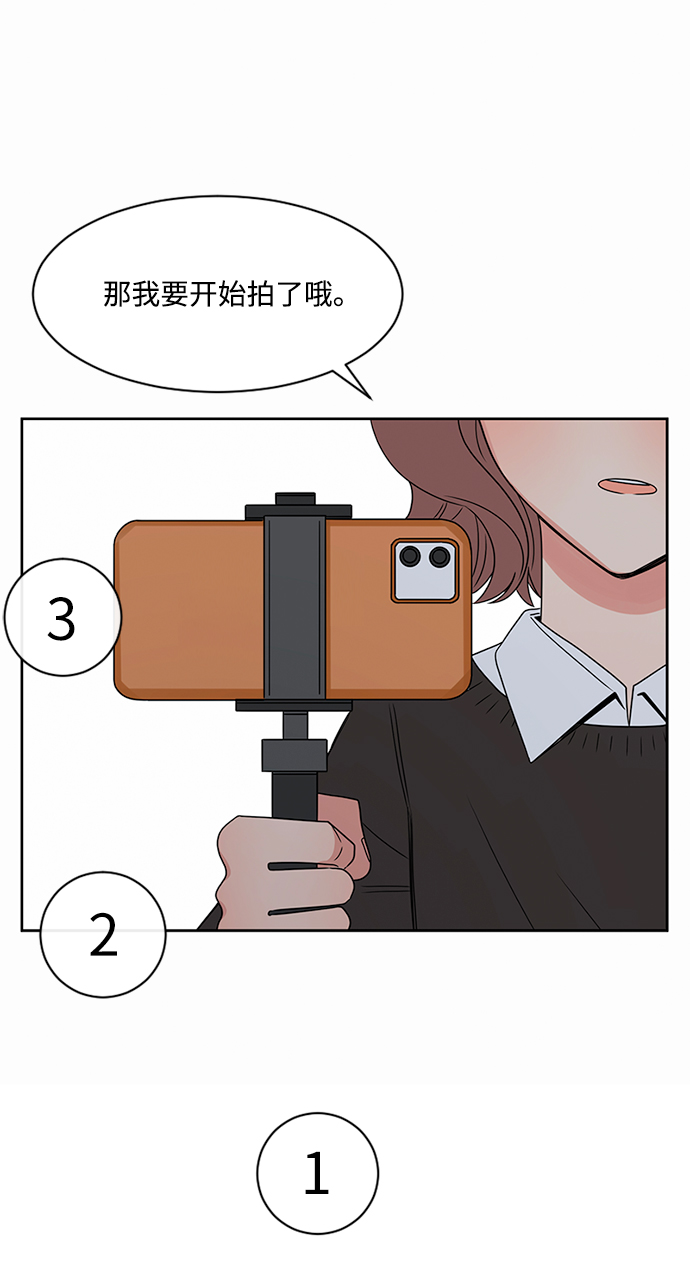 那我要开始拍了哦。

3

2

1