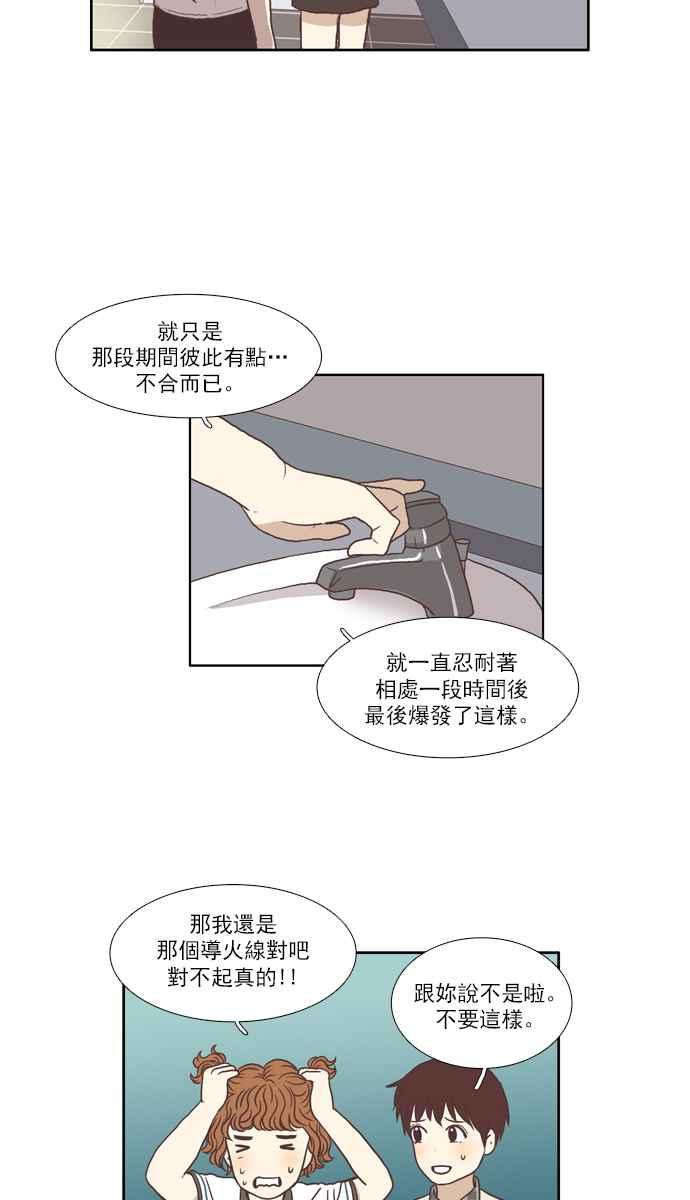 就只是
那段期間彼此有點…
不合而已。

就一直忍耐著
相處一段時間後
最後爆發了這樣。

那我還是
那個導火線對吧
對不起真的!!

跟妳說不是啦。
不要這樣。