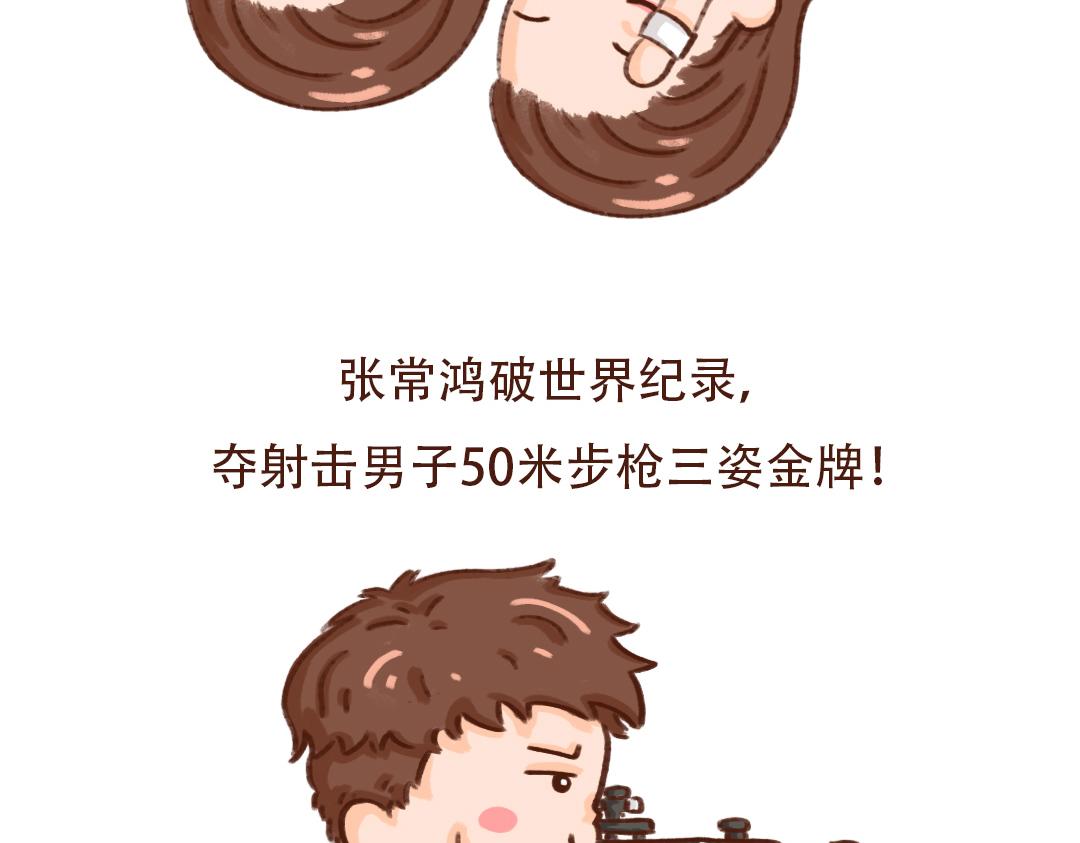 张常鸿破世界纪录，

夺射击男子50米步枪三姿金牌！