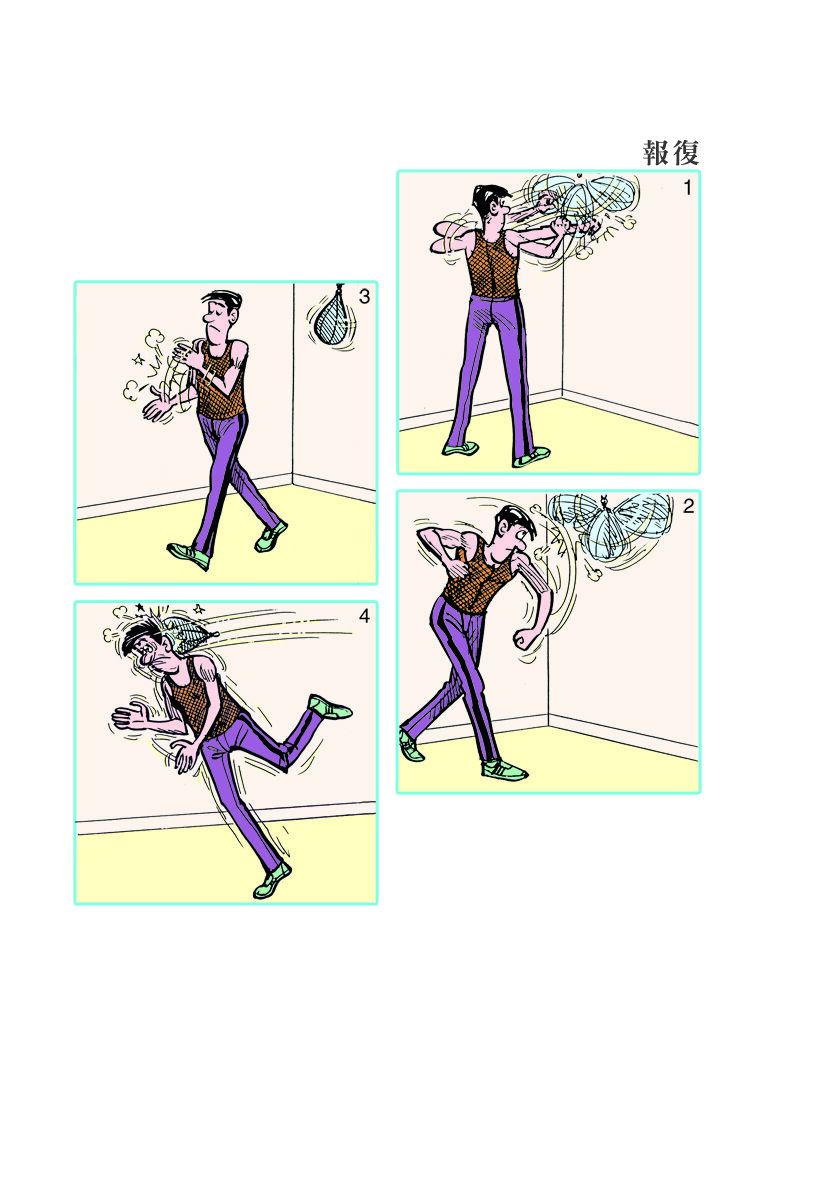 報復

1

2

3

4