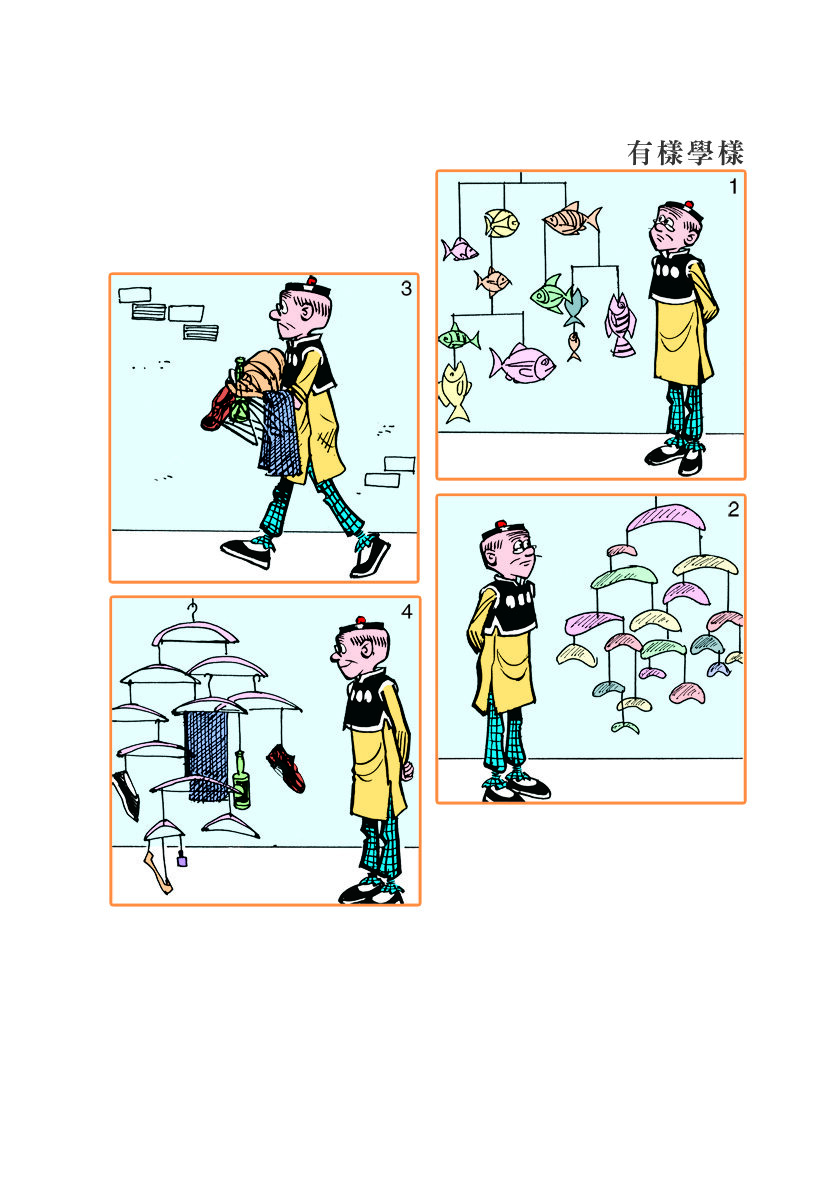 有樣學樣

1

2

3

4