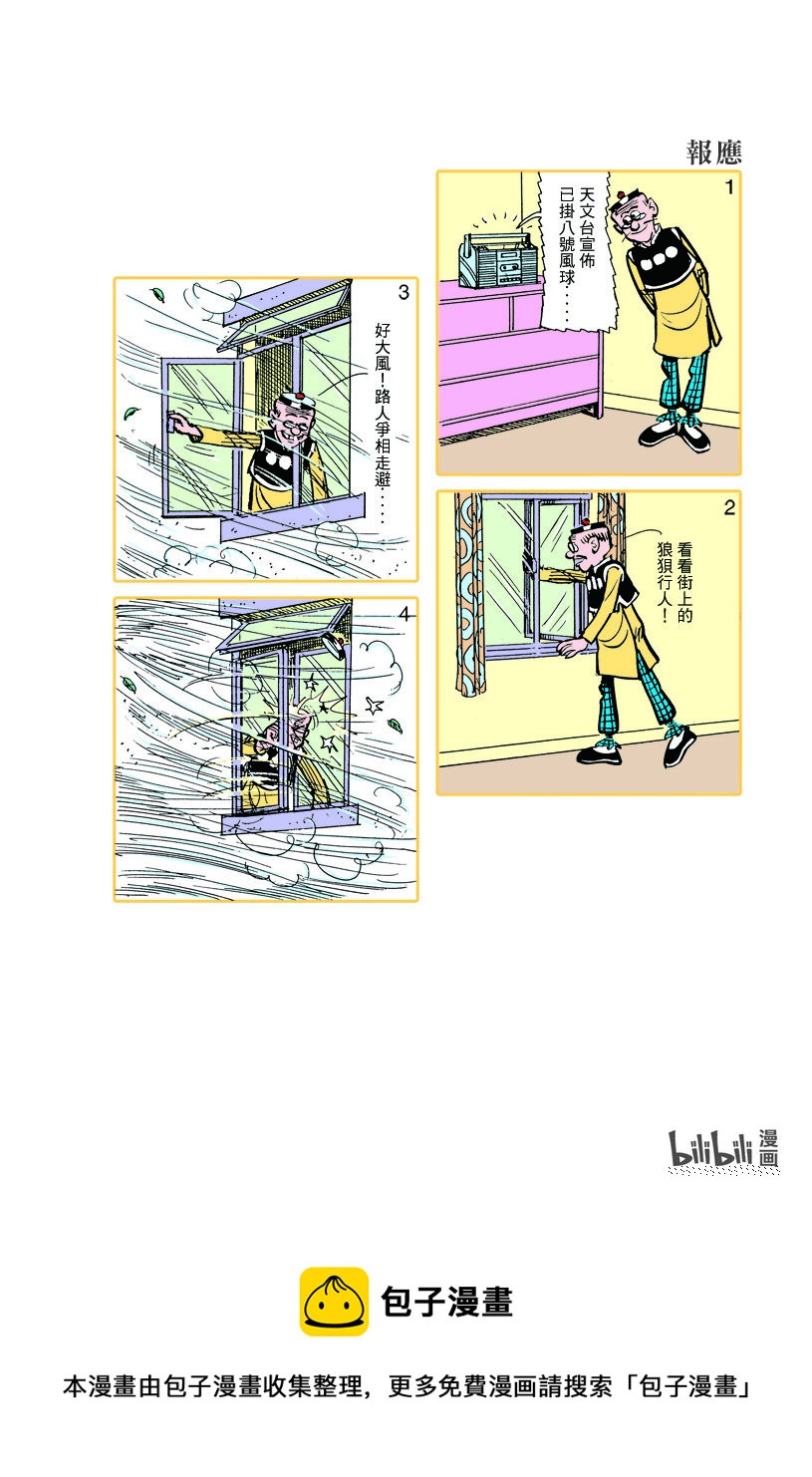 報應

1

天文台宣佈已掛八號風球……

2

看看街上的狼狽行人！

3

好大風！路人爭相走避……

4

bilibili 漫画

包子漫畫

本漫畫由包子漫畫收集整理，更多免費漫画請搜索「包子漫畫」