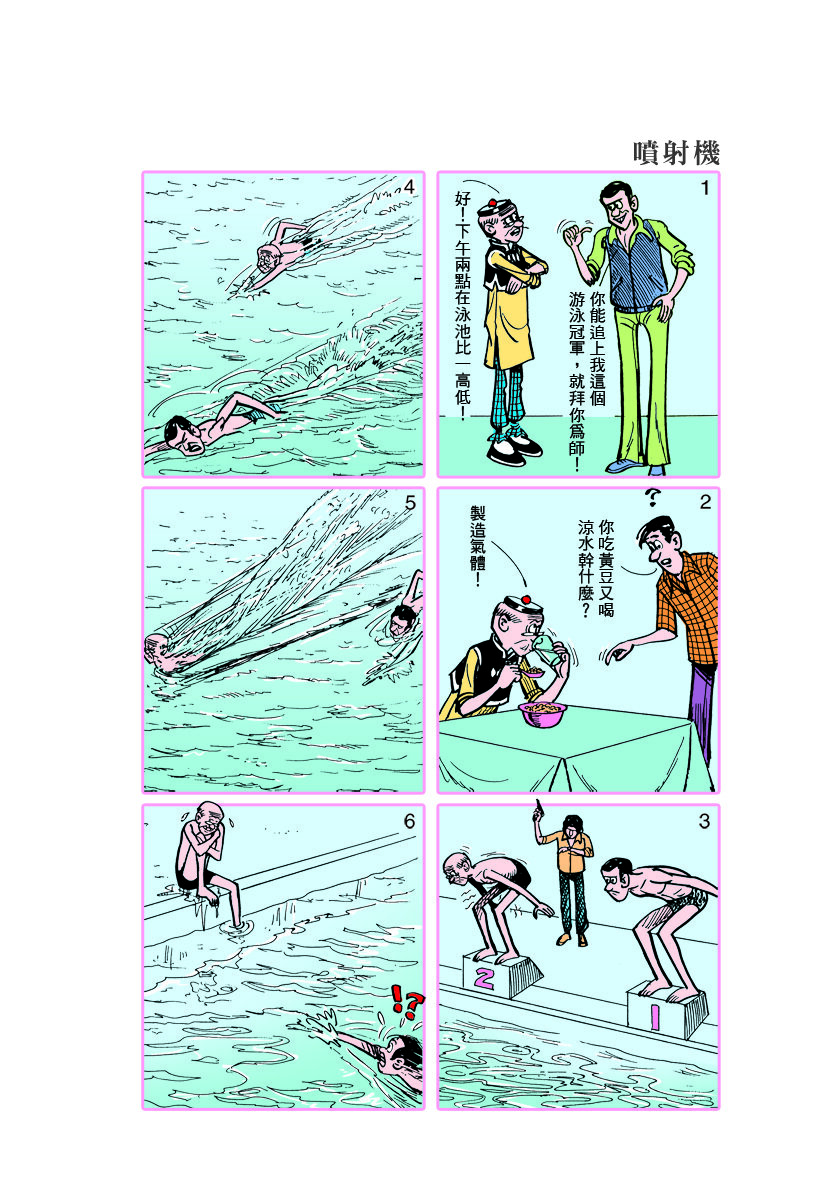 噴射機

1

你能追上我這個游泳冠軍，就拜你爲師！

好！下午兩點在泳池比一高低！

2

?

你吃黃豆又喝涼水幹什麼？

製造氣體！

3

2

1

4

5

6

!?