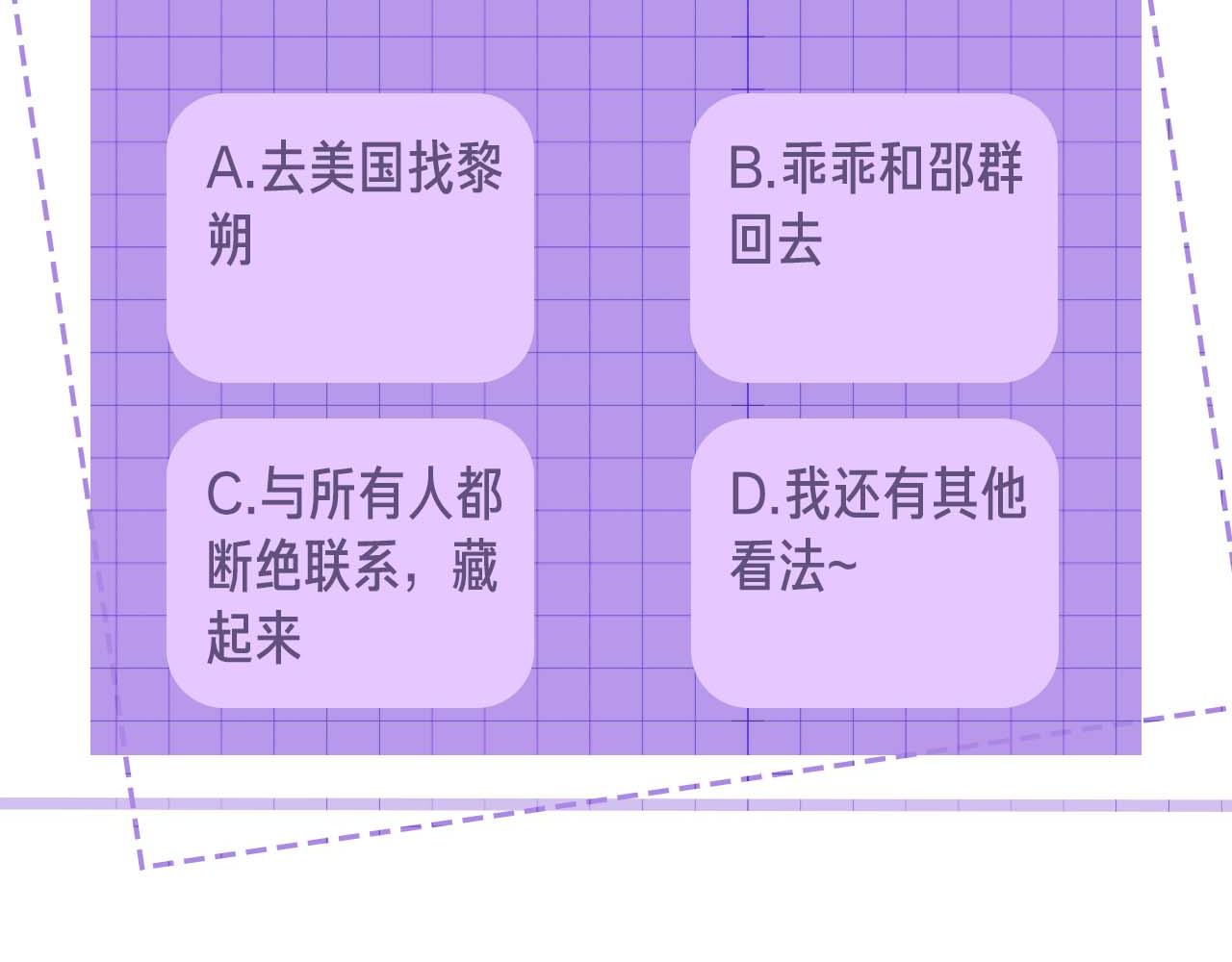 A.去美国找黎朔

B.乖乖和邵群回去

C.与所有人都断绝联系，藏起来

D.我还有其他看法~